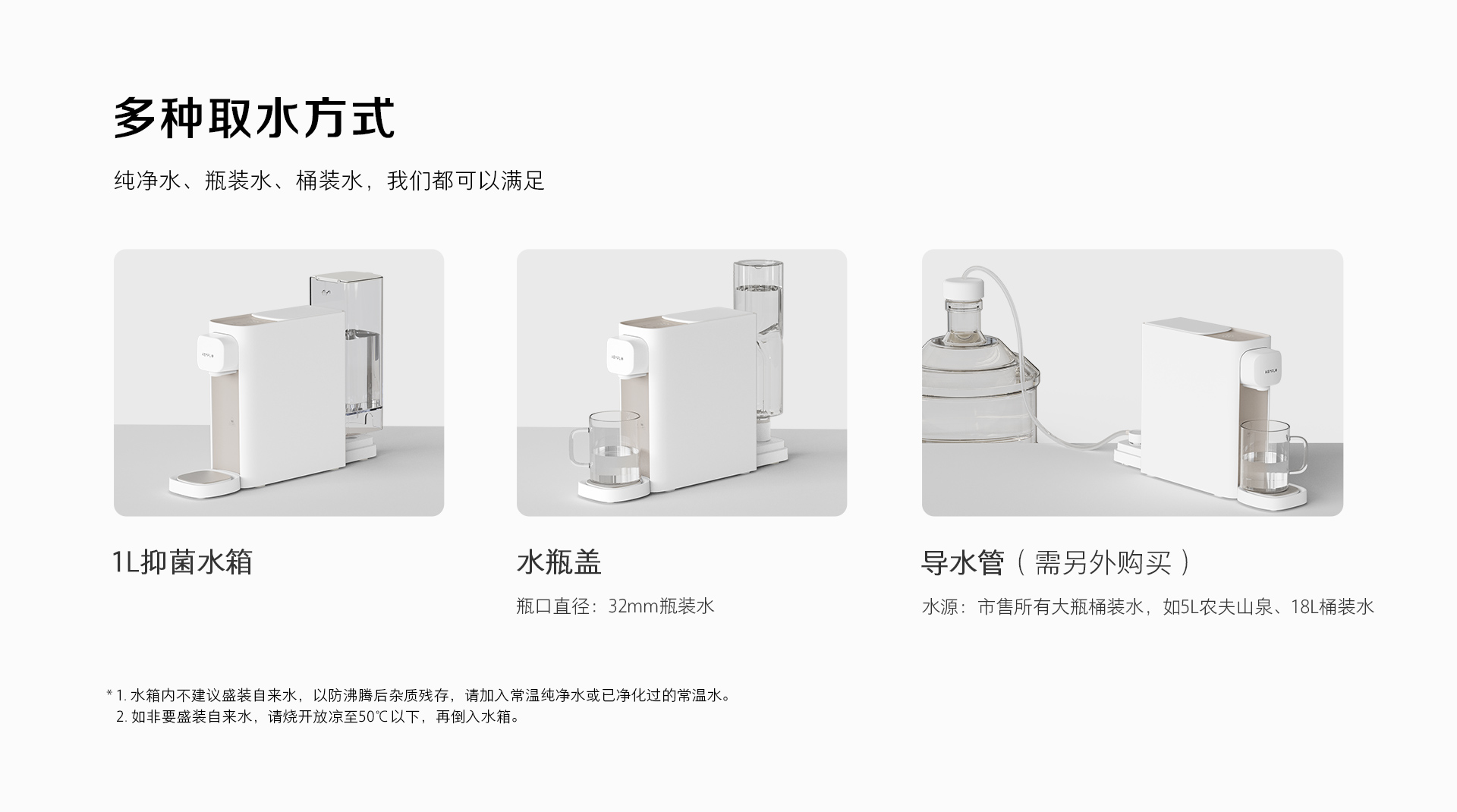 多种取水方式

纯净水、瓶装水、桶装水，我们都可以满足

1L抑菌水箱

水瓶盖

瓶口直径：32mm瓶装水

导水管（需另外购买）

水源：市售所有大瓶桶装水，如5L农夫山泉、18L桶装水

* 1. 水箱内不建议盛装自来水，以防沸腾后杂质残存，请加入常温纯净水或已净化过的常温水。
2. 如非要盛装自来水，请烧开放凉至50℃以下，再倒入水箱。